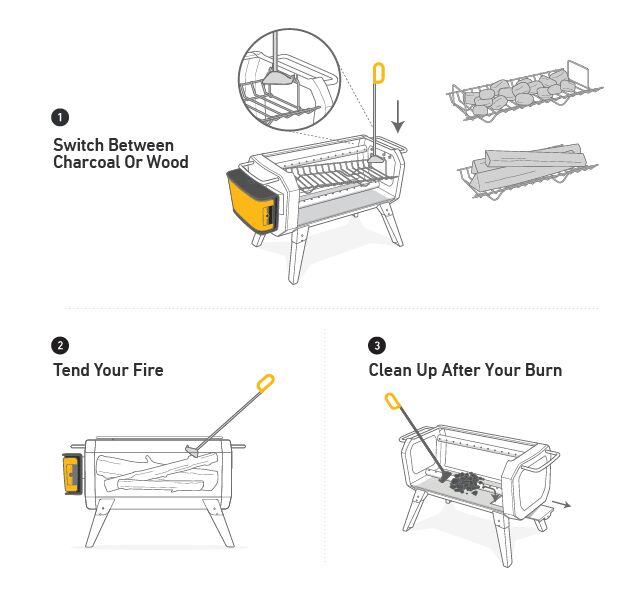 1
Switch Between Charcoal Or Wood

2
Tend Your Fire

3
Clean Up After Your Burn